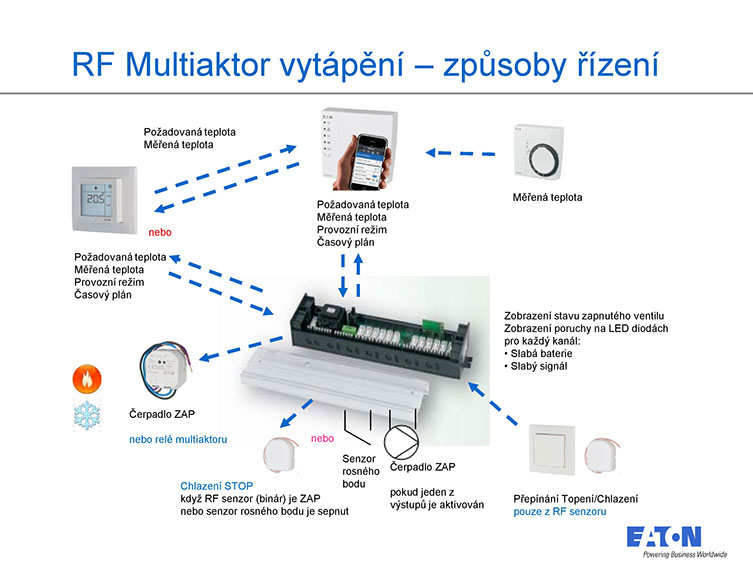 RF Multiaktor vytápění – způsoby řízení

Požadovaná teplota
Měřená teplota

20.5

nebo

Požadovaná teplota
Měřená teplota
Provozní režim
Časový plán

Požadovaná teplota
Měřená teplota
Provozní režim
Časový plán

Měřená teplota

Zobrazení stavu zapnutého ventilu
Zobrazení poruchy na LED diodách pro každý kanál:
• Slabá baterie
• Slabý signál

Čerpadlo ZAP

nebo relé multiaktoru

nebo

Senzor rosného bodu

Čerpadlo ZAP

pokud jeden z výstupů je aktivován

Chlazení STOP
když RF senzor (binár) je ZAP nebo senzor rosného bodu je sepnut

Přepínání Topení/Chlazení
pouze z RF senzoru

EATON
Powering Business Worldwide